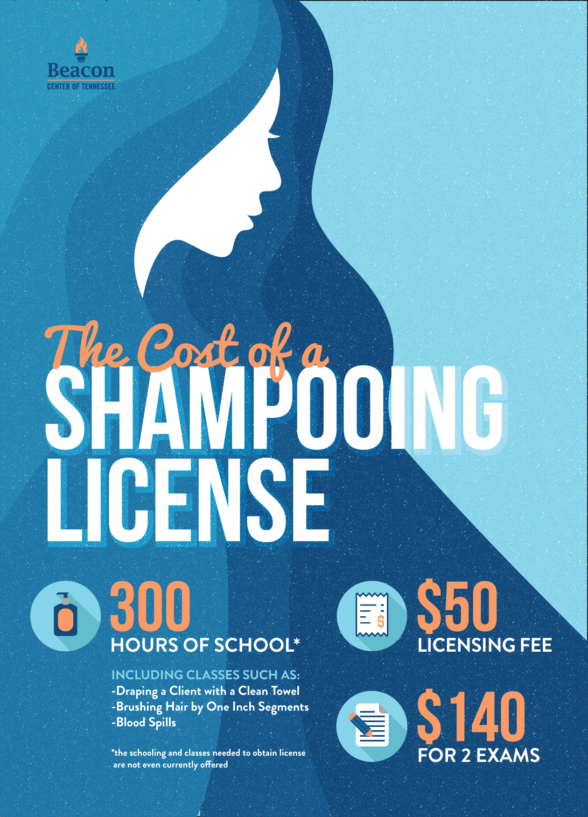 Beacon
CENTER OF TENNESSEE

The Cost of a
SHAMPOOING LICENSE

300
HOURS OF SCHOOL*

INCLUDING CLASSES SUCH AS:
-Draping a Client with a Clean Towel
-Brushing Hair by One Inch Segments
-Blood Spills

*the schooling and classes needed to obtain license are not even currently offered

$50
LICENSING FEE

$140
FOR 2 EXAMS