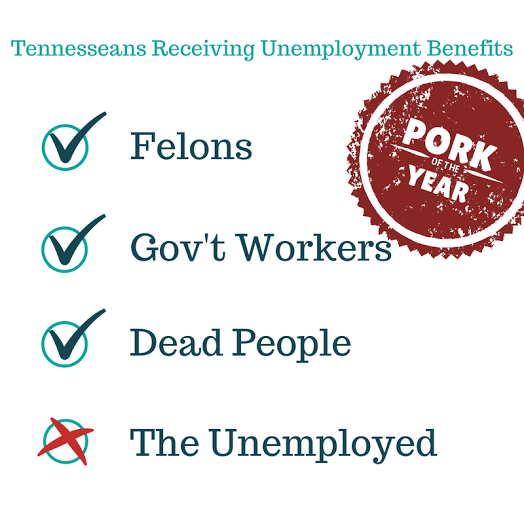 Tennesseans Receiving Unemployment Benefits

PORK OF THE YEAR

Felons

Gov't Workers

Dead People

The Unemployed